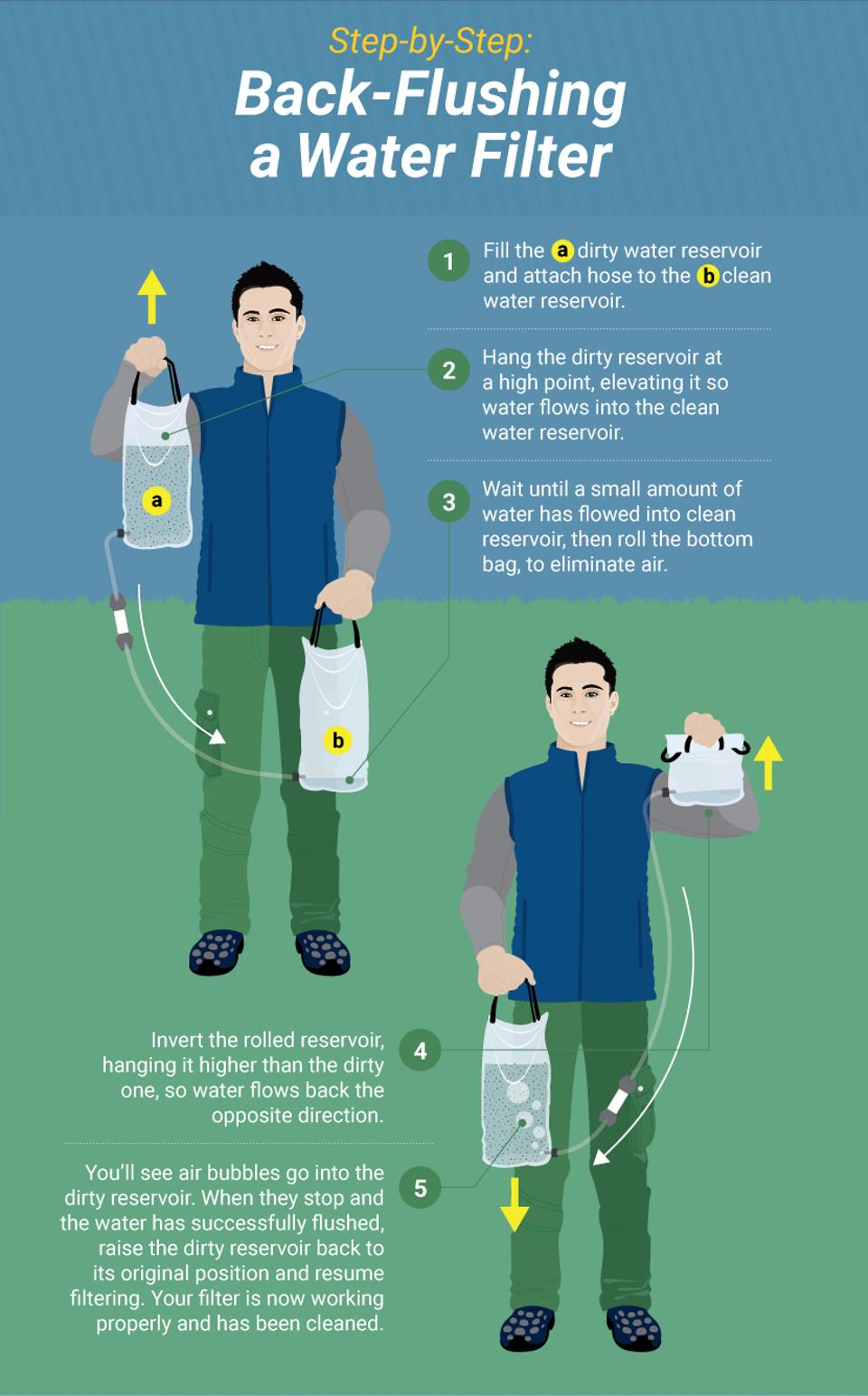 Step-by-Step:
Back-Flushing a Water Filter

1 Fill the a dirty water reservoir and attach hose to the b clean water reservoir.

2 Hang the dirty reservoir at a high point, elevating it so water flows into the clean water reservoir.

3 Wait until a small amount of water has flowed into clean reservoir, then roll the bottom bag, to eliminate air.

a

b

4 Invert the rolled reservoir, hanging it higher than the dirty one, so water flows back the opposite direction.

5 You'll see air bubbles go into the dirty reservoir. When they stop and the water has successfully flushed, raise the dirty reservoir back to its original position and resume filtering. Your filter is now working properly and has been cleaned.