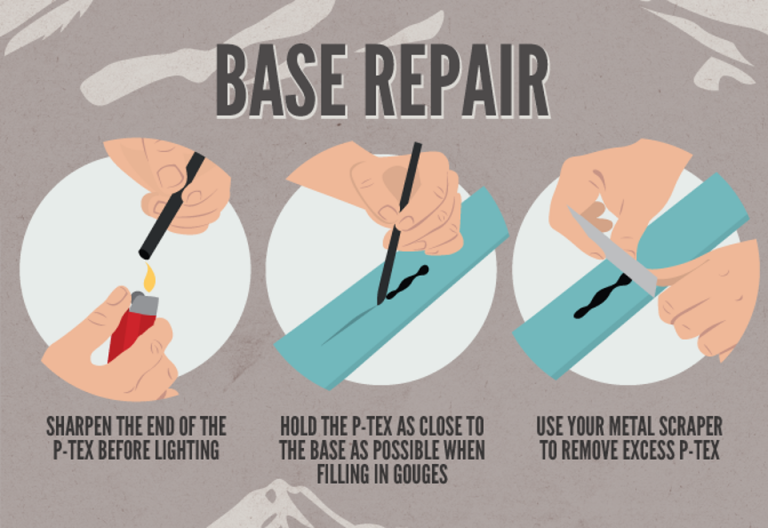 BASE REPAIR

SHARPEN THE END OF THE P-TEX BEFORE LIGHTING

HOLD THE P-TEX AS CLOSE TO THE BASE AS POSSIBLE WHEN FILLING IN GOUGES

USE YOUR METAL SCRAPER TO REMOVE EXCESS P-TEX