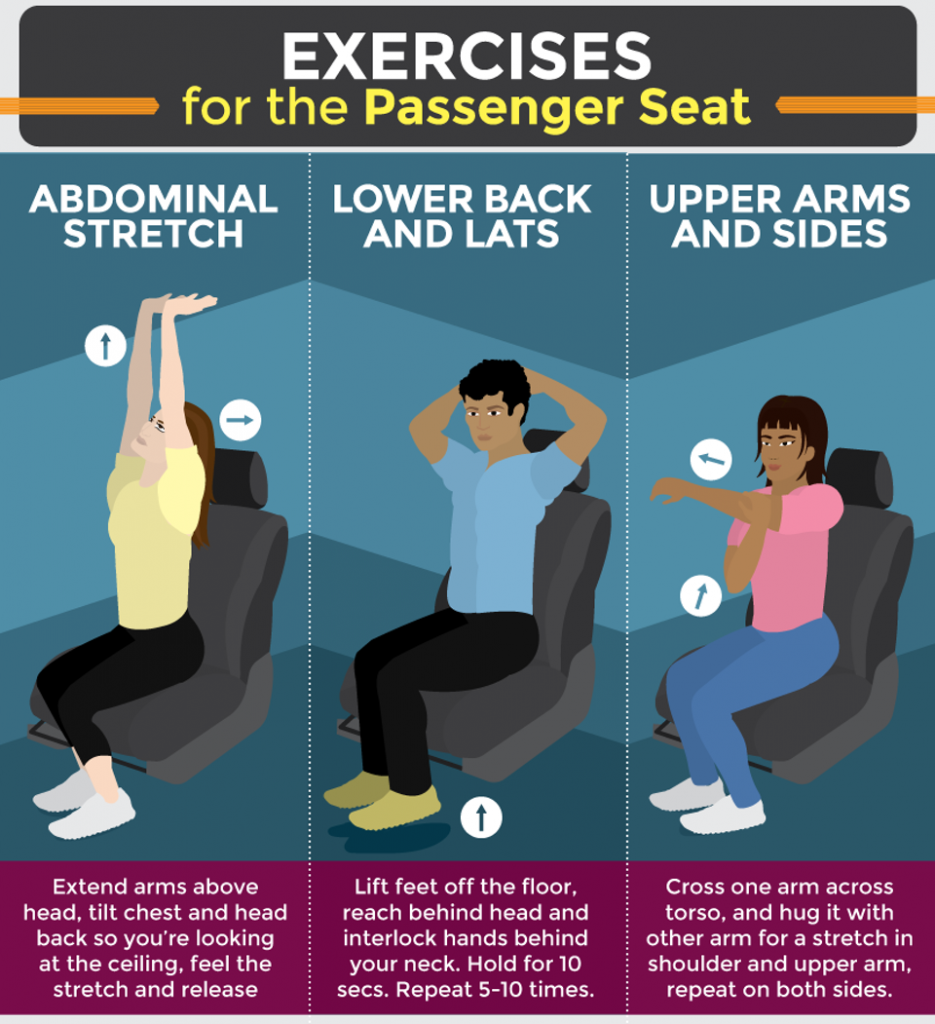 EXERCISES
for the Passenger Seat

ABDOMINAL STRETCH

Extend arms above head, tilt chest and head back so you're looking at the ceiling, feel the stretch and release

LOWER BACK AND LATS

Lift feet off the floor, reach behind head and interlock hands behind your neck. Hold for 10 secs. Repeat 5-10 times.

UPPER ARMS AND SIDES

Cross one arm across torso, and hug it with other arm for a stretch in shoulder and upper arm, repeat on both sides.