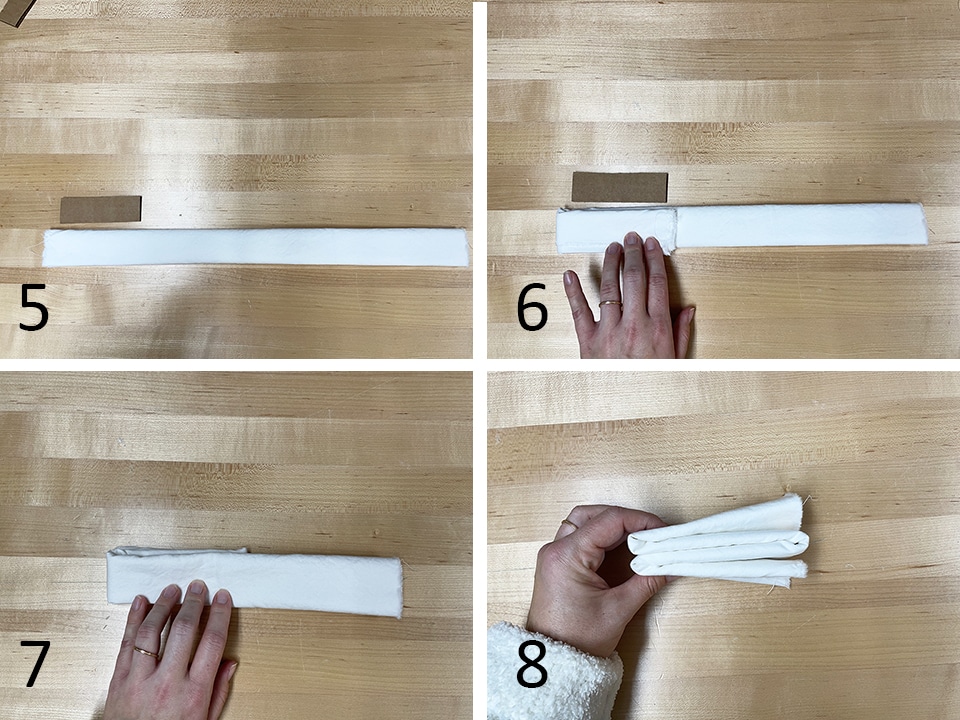 5

6

7

8