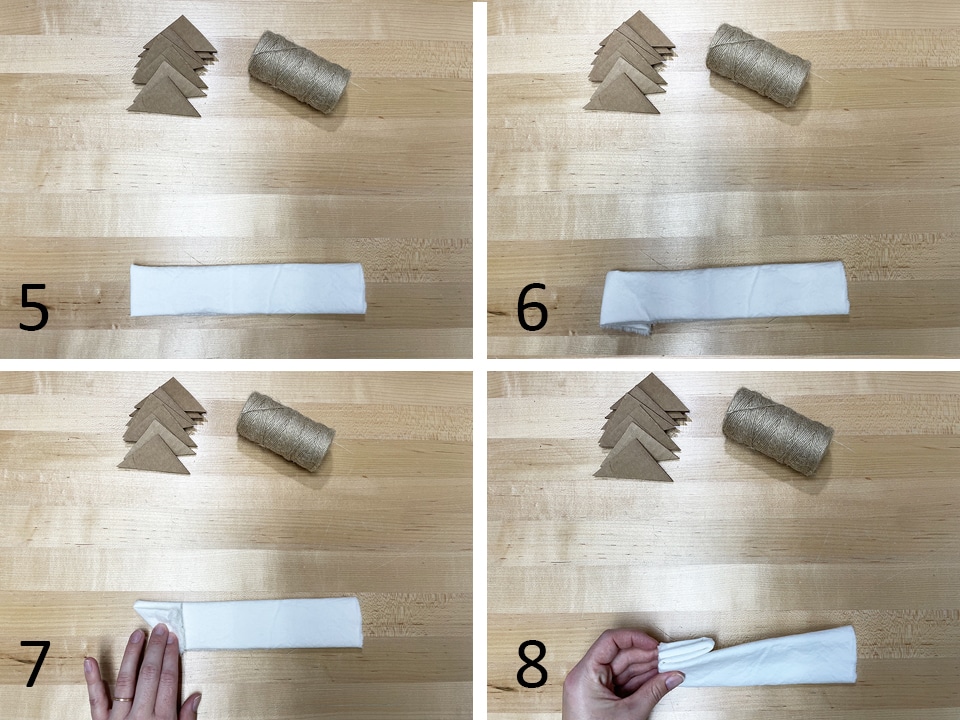 5

6

7

8